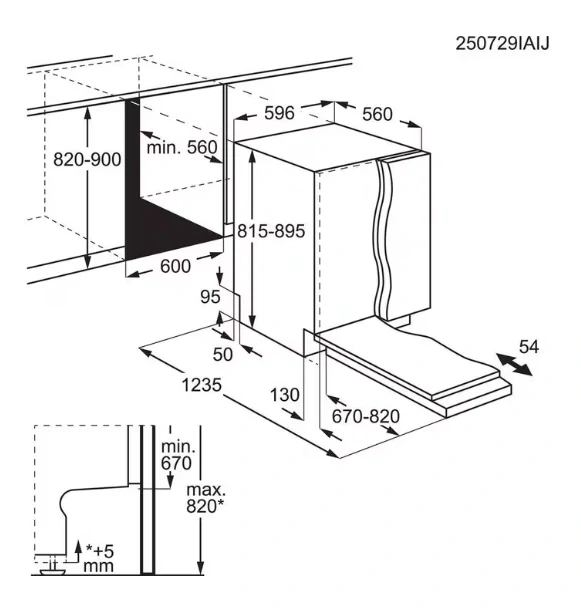 250729IAIJ

596

560

820-900

min. 560

815-895

600

95

50

54

1235

130

670-820

min. 670

max. 820*

*+5 mm