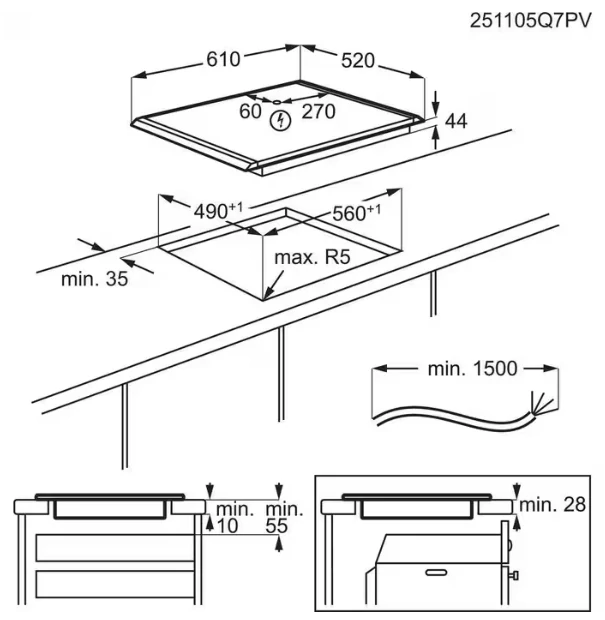 251105Q7PV

610
520
60
270
44

$490^{+1}$
$560^{+1}$
max. R5
min. 35

min. 1500

min.
10
min.
55

min. 28