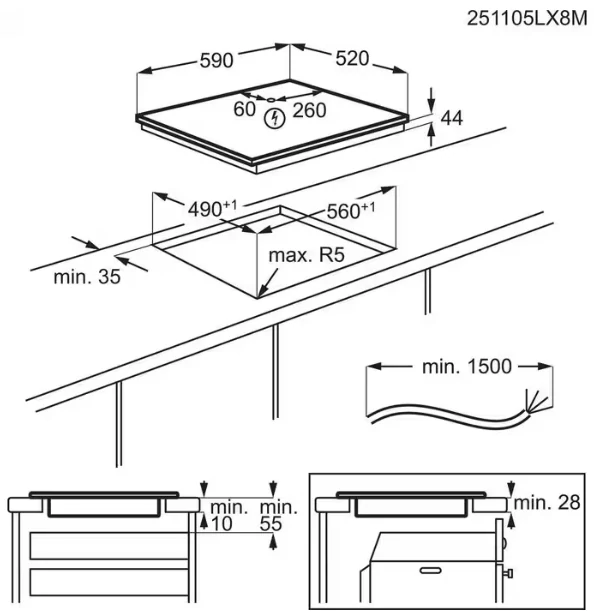 251105LX8M

590
520
60
260
44

$490^{+1}$
$560^{+1}$
max. R5
min. 35

min. 1500

min.
10
min.
55

min. 28