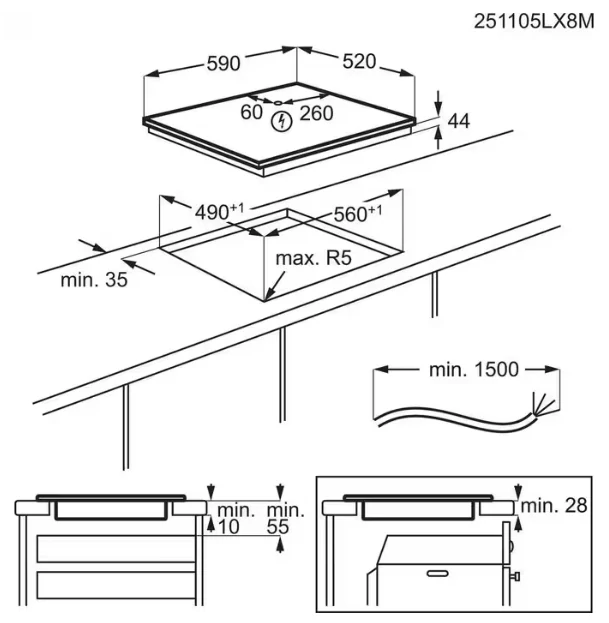 251105LX8M

590
520
60
260
44

$490^{+1}$
$560^{+1}$
max. R5
min. 35

min. 1500

min.
10
min.
55

min. 28