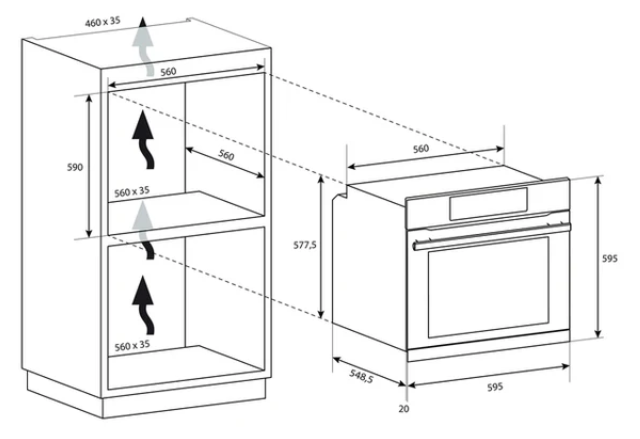 460 x 35
560
590
560
560 x 35
560 x 35
560
577,5
595
548,5
595
20