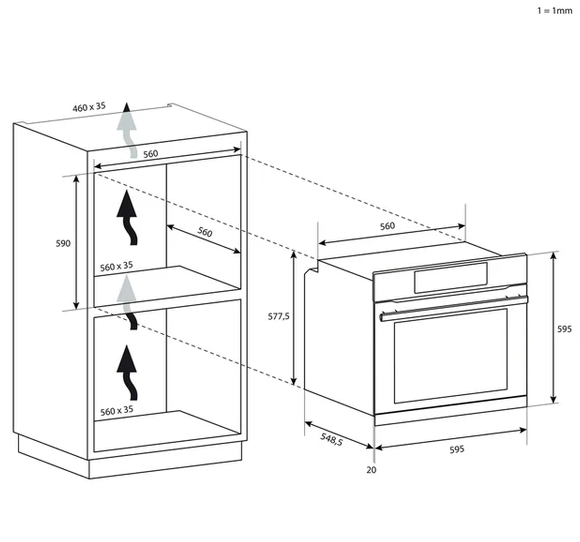 1 = 1mm

460 x 35

560

590

560

560 x 35

560 x 35

560

577,5

595

548,5

595

20