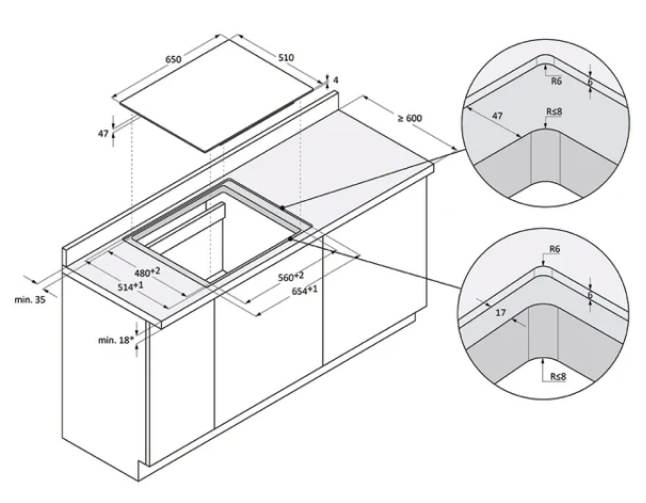 650

510

4

47

≥ 600

$480^{+2}$

$514^{+1}$

$560^{+2}$

$654^{+1}$

min. 35

min. 18*

R6

6

47

R≤8

R6

6

17

R≤8