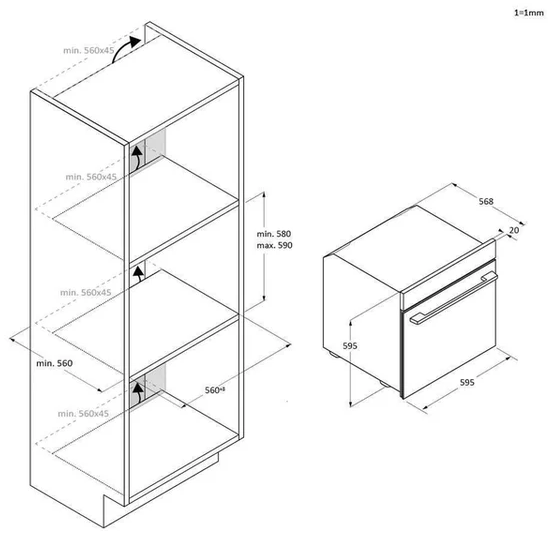 1=1mm

min. 560x45

min. 560x45

min. 580
max. 590

min. 560x45

min. 560

$560^{+8}$

min. 560x45

568

20

595

595