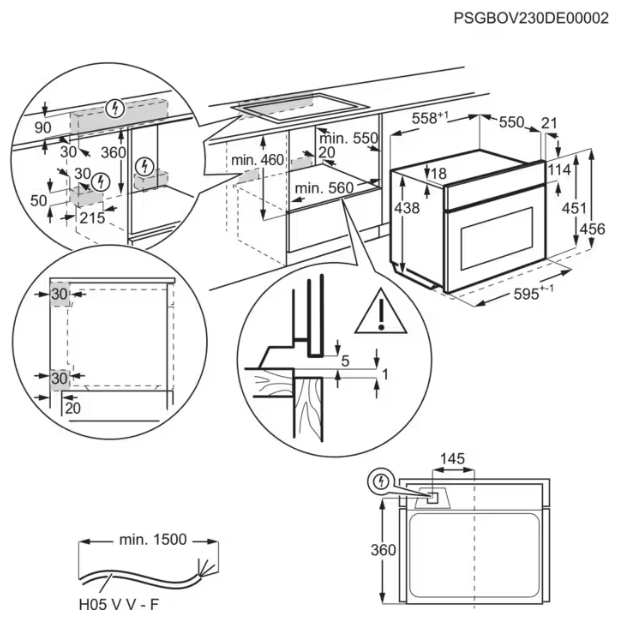 PSGBOV230DE00002

90
30
360
30
50
215

min. 460
min. 550
20
min. 560

$558^{+1}$
550
21
18
114
438
451
456
$595^{+-1}$

30
30
20

5
1

145
360

min. 1500
H05 V V - F